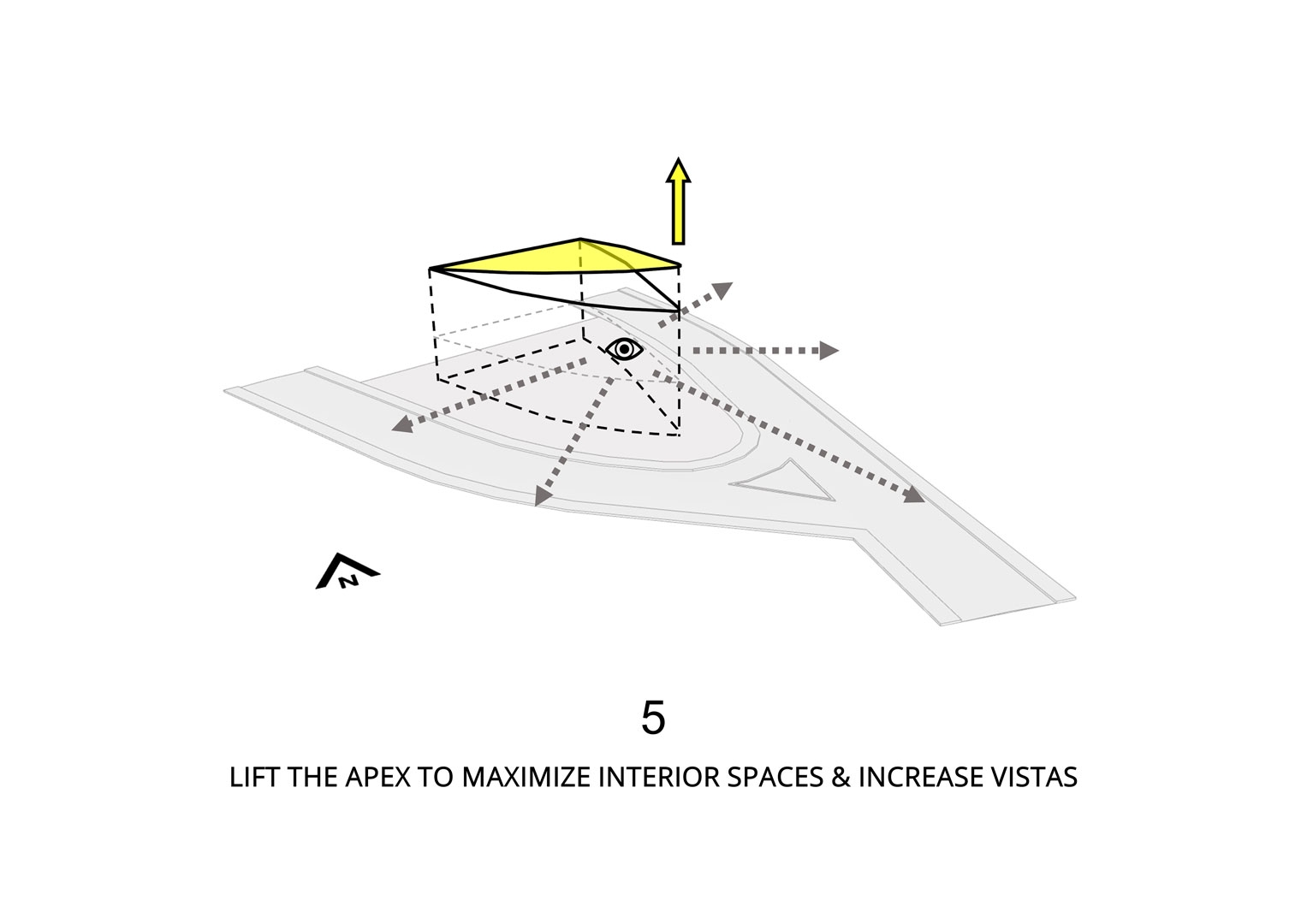 N

5

LIFT THE APEX TO MAXIMIZE INTERIOR SPACES & INCREASE VISTAS