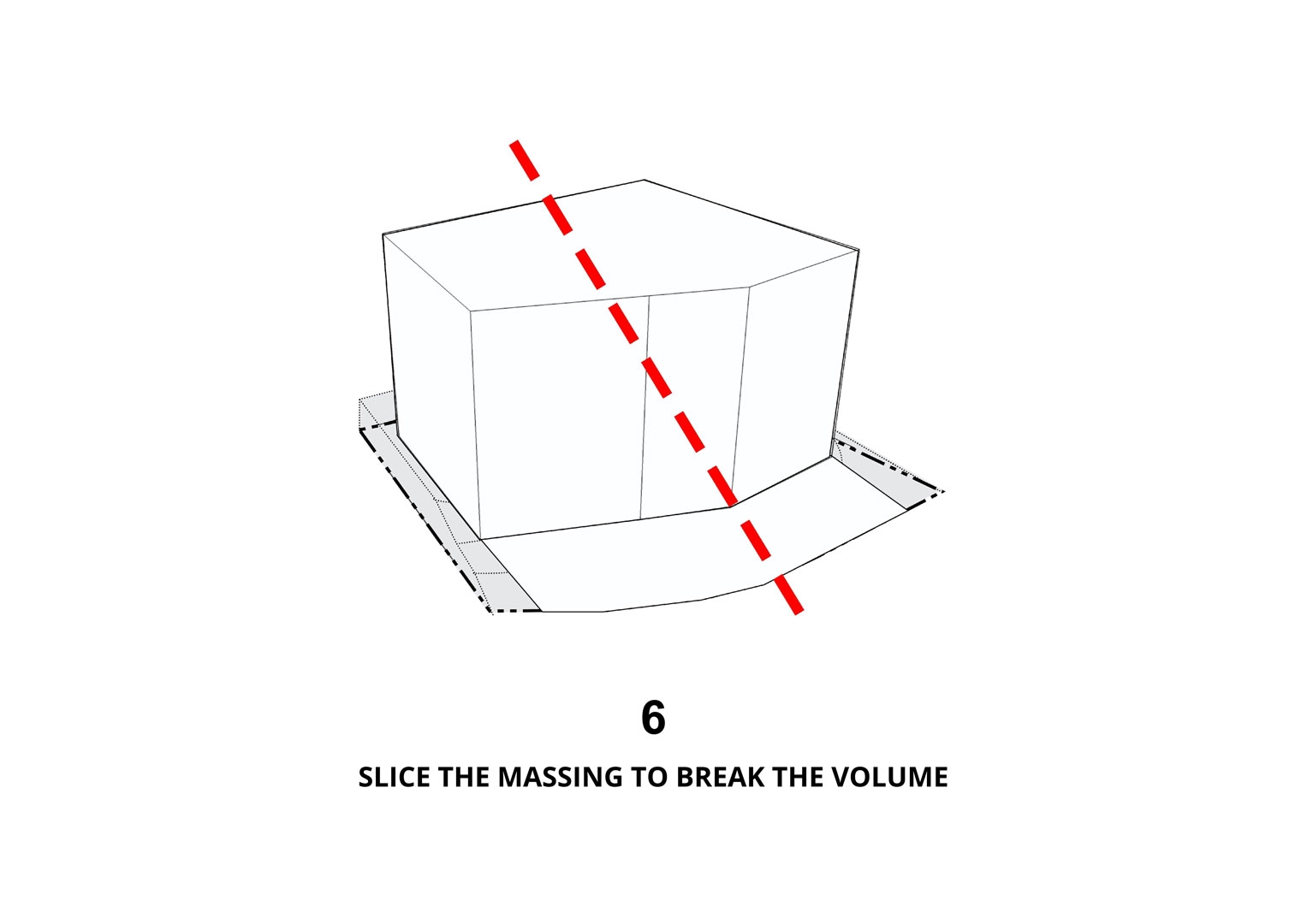 6

SLICE THE MASSING TO BREAK THE VOLUME